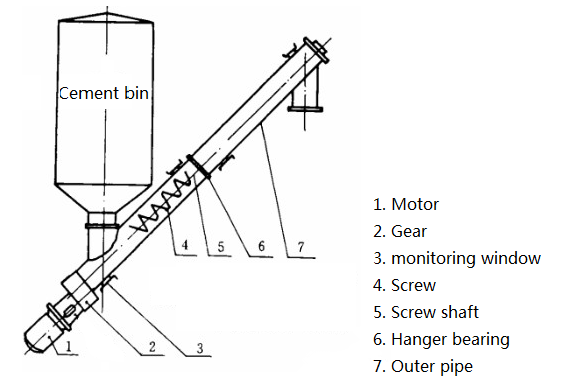 Cement bin

4 5 6 7

1 2 3

1. Motor
2. Gear
3. monitoring window
4. Screw
5. Screw shaft
6. Hanger bearing
7. Outer pipe